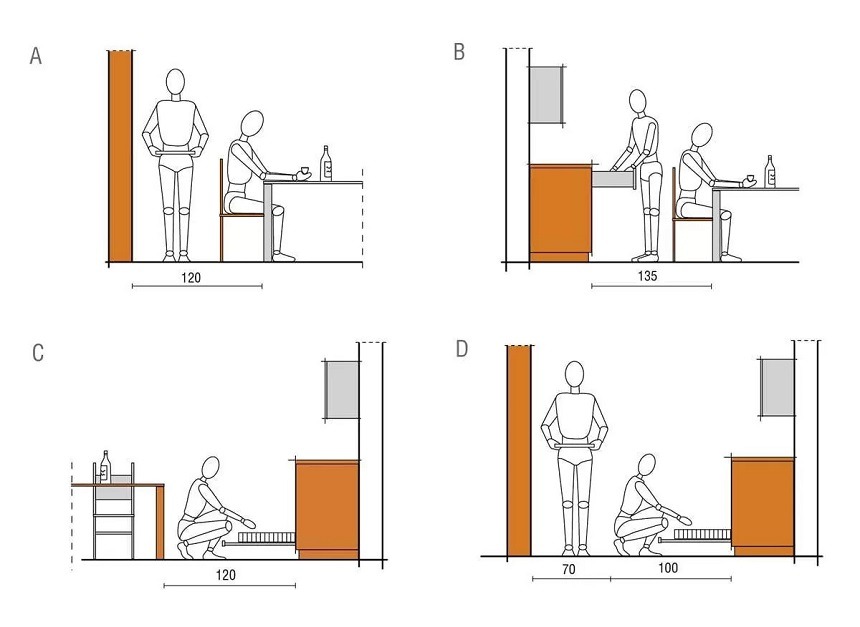 A

120

B

135

C

120

D

70

100